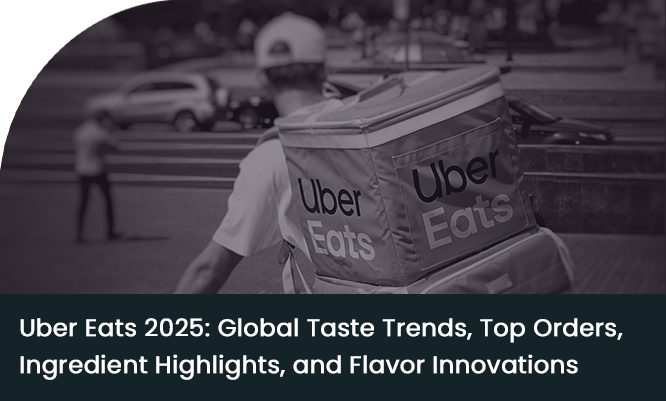 Uber Eats

Uber Eats

Uber Eats 2025: Global Taste Trends, Top Orders, Ingredient Highlights, and Flavor Innovations